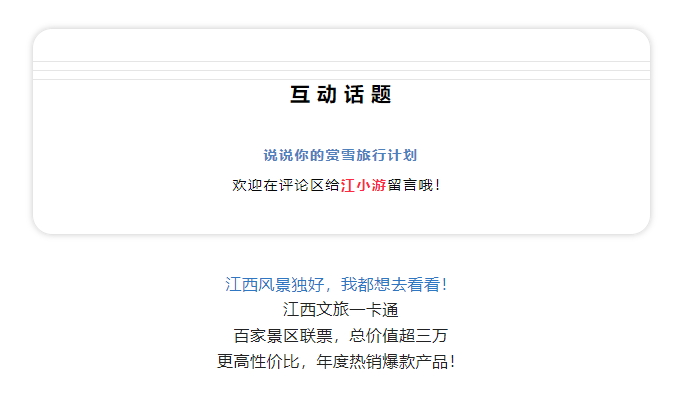 互动话题

说说你的赏雪旅行计划

欢迎在评论区给江小游留言哦！

江西风景独好，我都想去看看！
江西文旅一卡通
百家景区联票，总价值超三万
更高性价比，年度热销爆款产品！